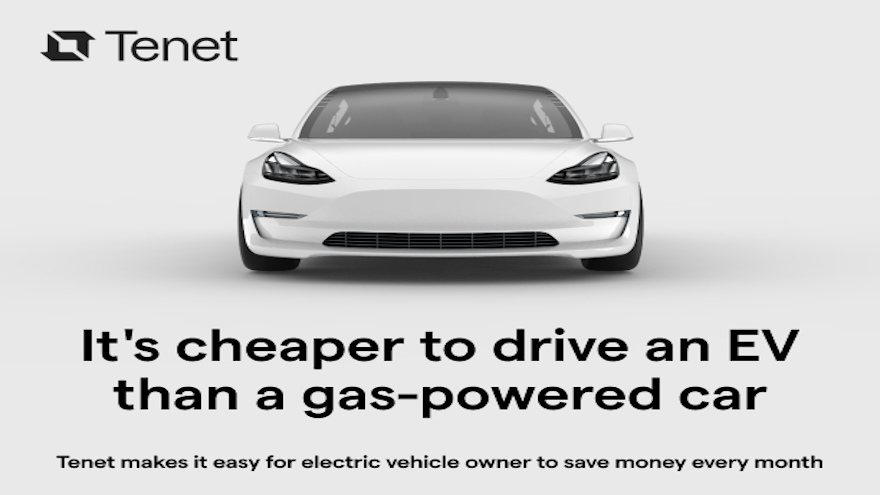 Tenet

It's cheaper to drive an EV than a gas-powered car

Tenet makes it easy for electric vehicle owner to save money every month