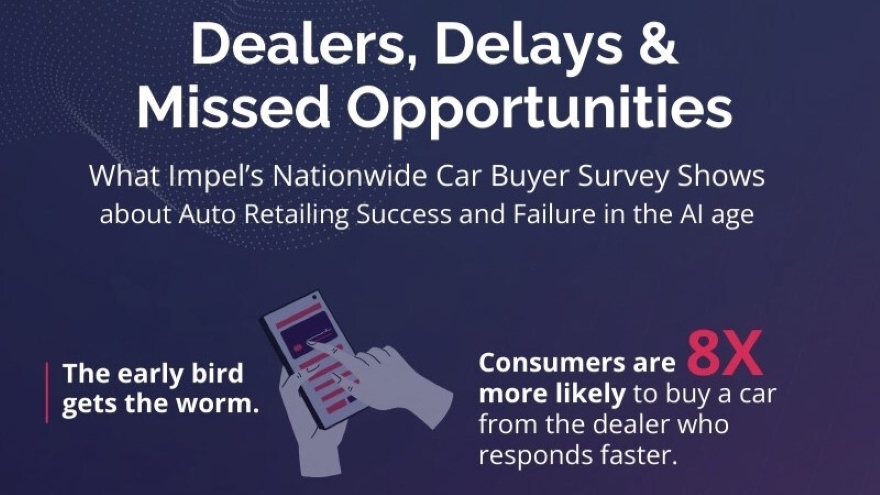 Dealers, Delays & Missed Opportunities

What Impel's Nationwide Car Buyer Survey Shows about Auto Retailing Success and Failure in the AI age

The early bird gets the worm.

Consumers are 8X more likely to buy a car from the dealer who responds faster.