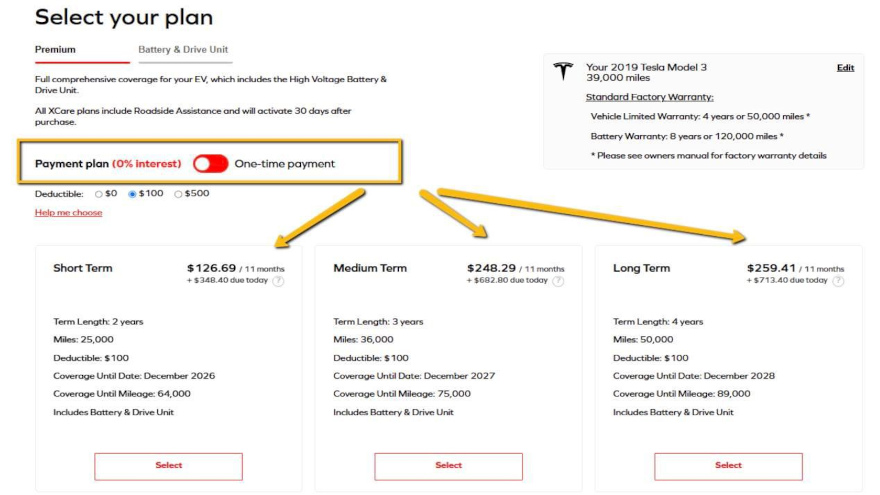 Select your plan

Premium

Battery & Drive Unit

Full comprehensive coverage for your EV, which includes the High Voltage Battery & Drive Unit.

All XCare plans include Roadside Assistance and will activate 30 days after purchase.

Payment plan (0% interest) One-time payment

Deductible: $0 $100 $500

Help me choose

Your 2019 Tesla Model 3
39,000 miles

Edit

Standard Factory Warranty:

Vehicle Limited Warranty: 4 years or 50,000 miles *

Battery Warranty: 8 years or 120,000 miles *

* Please see owners manual for factory warranty details

Short Term

$126.69 / 11 months
+ $348.40 due today ?

Term Length: 2 years

Miles: 25,000

Deductible: $100

Coverage Until Date: December 2026

Coverage Until Mileage: 64,000

Includes Battery & Drive Unit

Select

Medium Term

$248.29 / 11 months
+ $682.80 due today ?

Term Length: 3 years

Miles: 36,000

Deductible: $100

Coverage Until Date: December 2027

Coverage Until Mileage: 75,000

Includes Battery & Drive Unit

Select

Long Term

$259.41 / 11 months
+ $713.40 due today ?

Term Length: 4 years

Miles: 50,000

Deductible: $100

Coverage Until Date: December 2028

Coverage Until Mileage: 89,000

Includes Battery & Drive Unit

Select